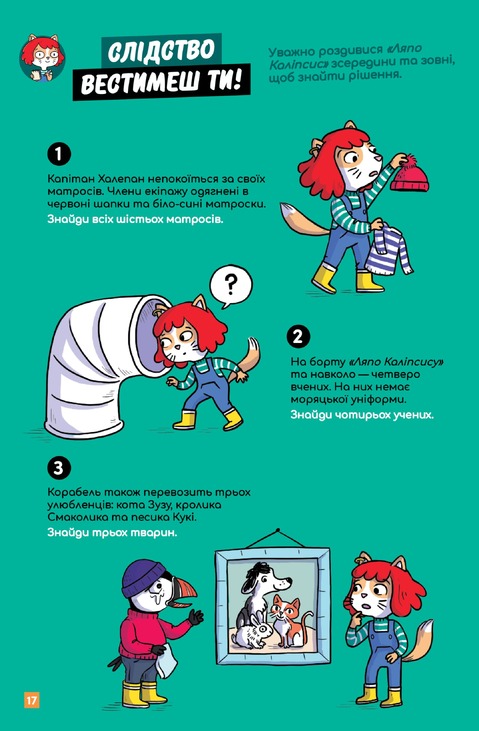 СЛІДСТВО ВЕСТИМЕШ ТИ!

Уважно роздивися «Ляпо Каліпсис» зсередини та зовні, щоб знайти рішення.

1

Капітан Халепан непокоїться за своїх матросів. Члени екіпажу одягнені в червоні шапки та біло-сині матроски.

Знайди всіх шістьох матросів.

?

2

На борту «Ляпо Каліпсису» та навколо — четверо вчених. На них немає моряцької уніформи.

Знайди чотирьох учених.

3

Корабель також перевозить трьох улюбленців: кота Зузу, кролика Смаколика та песика Кукі.

Знайди трьох тварин.

17